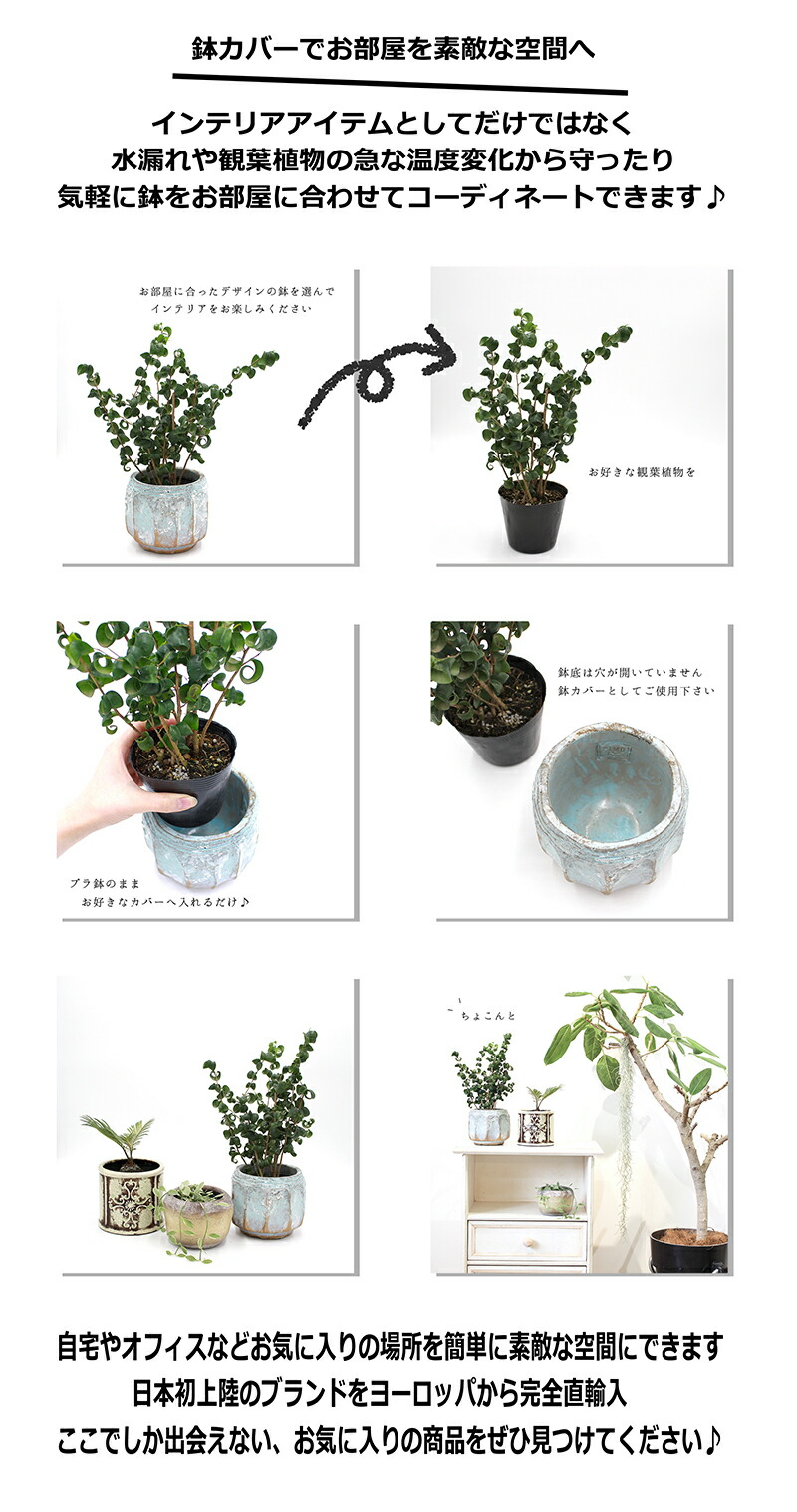 鉢カバーでお部屋を素敵な空間へ

インテリアアイテムとしてだけではなく
水漏れや観葉植物の急な温度変化から守ったり
気軽に鉢をお部屋に合わせてコーディネートできます♪

お部屋に合ったデザインの鉢を選んで
インテリアをお楽しみください

お好きな観葉植物を

プラ鉢のまま
お好きなカバーへ入れるだけ♪

鉢底は穴が開いていません
鉢カバーとしてご使用下さい

ちょこんと

自宅やオフィスなどお気に入りの場所を簡単に素敵な空間にできます
日本初上陸のブランドをヨーロッパから完全直輸入
ここでしか出会えない、お気に入りの商品をぜひ見つけてください♪